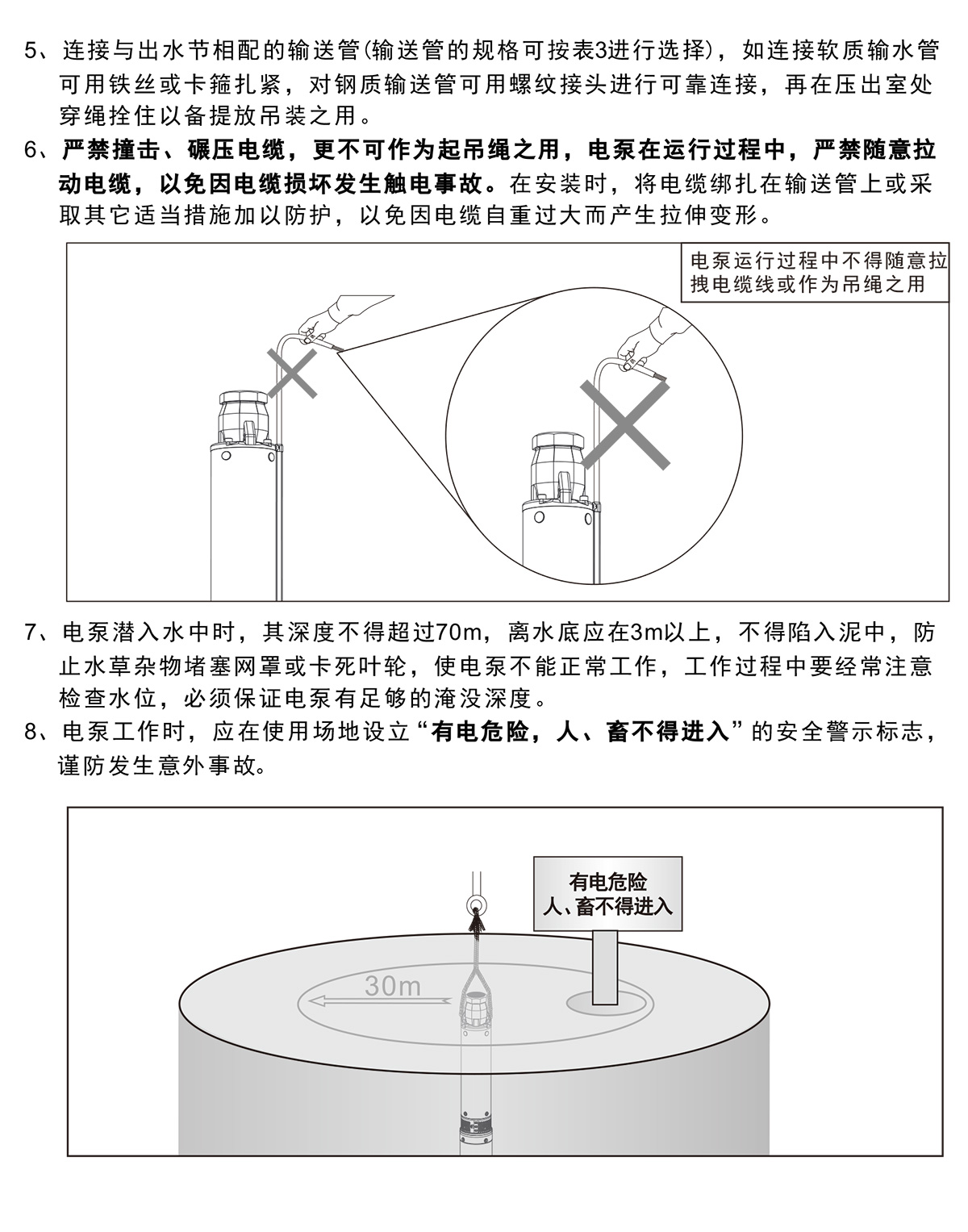 5、连接与出水节相配的输送管(输送管的规格可按表3进行选择)，如连接软质输水管可用铁丝或卡箍扎紧，对钢质输送管可用螺纹接头进行可靠连接，再在压出室处穿绳拴住以备提放吊装之用。

6、严禁撞击、碾压电缆，更不可作为起吊绳之用，电泵在运行过程中，严禁随意拉动电缆，以免因电缆损坏发生触电事故。在安装时，将电缆绑扎在输送管上或采取其它适当措施加以防护，以免因电缆自重过大而产生拉伸变形。

电泵运行过程中不得随意拉拽电缆线或作为吊绳之用

7、电泵潜入水中时，其深度不得超过70m，离水底应在3m以上，不得陷入泥中，防止水草杂物堵塞网罩或卡死叶轮，使电泵不能正常工作，工作过程中要经常注意检查水位，必须保证电泵有足够的淹没深度。

8、电泵工作时，应在使用场地设立“有电危险，人、畜不得进入”的安全警示标志，谨防发生意外事故。

有电危险
人、畜不得进入

30m