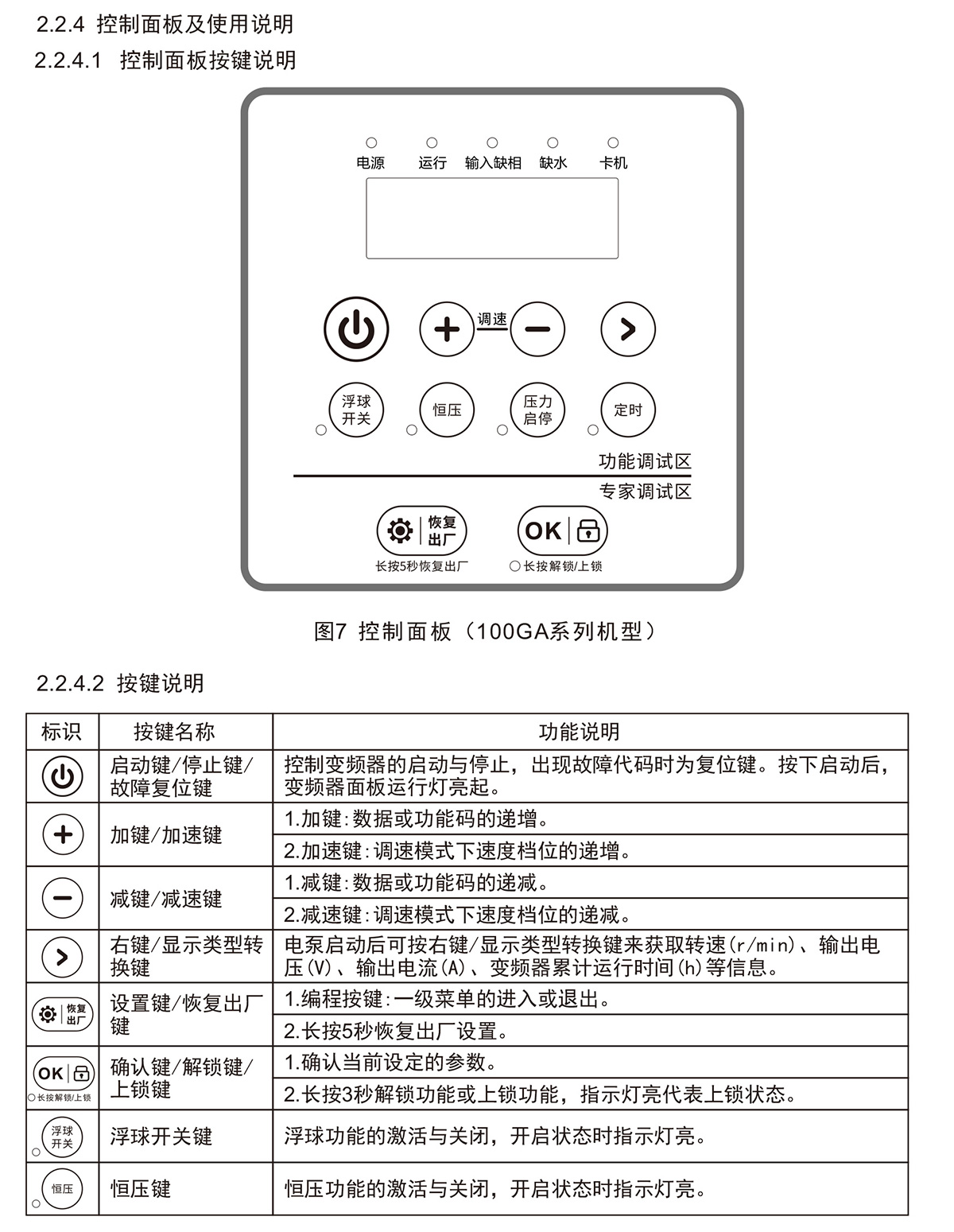 2.2.4 控制面板及使用说明

2.2.4.1 控制面板按键说明

电源 运行 输入缺相 缺水 卡机

调速

浮球开关 恒压 压力启停 定时

功能调试区

专家调试区

恢复出厂

长按5秒恢复出厂

OK

长按解锁/上锁

图7 控制面板（100GA系列机型）

2.2.4.2 按键说明

| 标识 | 按键名称 | 功能说明 |
|---|---|---|
|  | 启动键/停止键/故障复位键 | 控制变频器的启动与停止，出现故障代码时为复位键。按下启动后，变频器面板运行灯亮起。 |
|  | 加键/加速键 | 1.加键：数据或功能码的递增。 |
|  |  | 2.加速键：调速模式下速度档位的递增。 |
|  | 减键/减速键 | 1.减键：数据或功能码的递减。 |
|  |  | 2.减速键：调速模式下速度档位的递减。 |
|  | 右键/显示类型转换键 | 电泵启动后可按右键/显示类型转换键来获取转速(r/min)、输出电压(V)、输出电流(A)、变频器累计运行时间(h)等信息。 |
| 恢复出厂 | 设置键/恢复出厂键 | 1.编程按键：一级菜单的进入或退出。 |
|  |  | 2.长按5秒恢复出厂设置。 |
| OK 长按解锁/上锁 | 确认键/解锁键/上锁键 | 1.确认当前设定的参数。 |
|  |  | 2.长按3秒解锁功能或上锁功能，指示灯亮代表上锁状态。 |
| 浮球开关 | 浮球开关键 | 浮球功能的激活与关闭，开启状态时指示灯亮。 |
| 恒压 | 恒压键 | 恒压功能的激活与关闭，开启状态时指示灯亮。 |