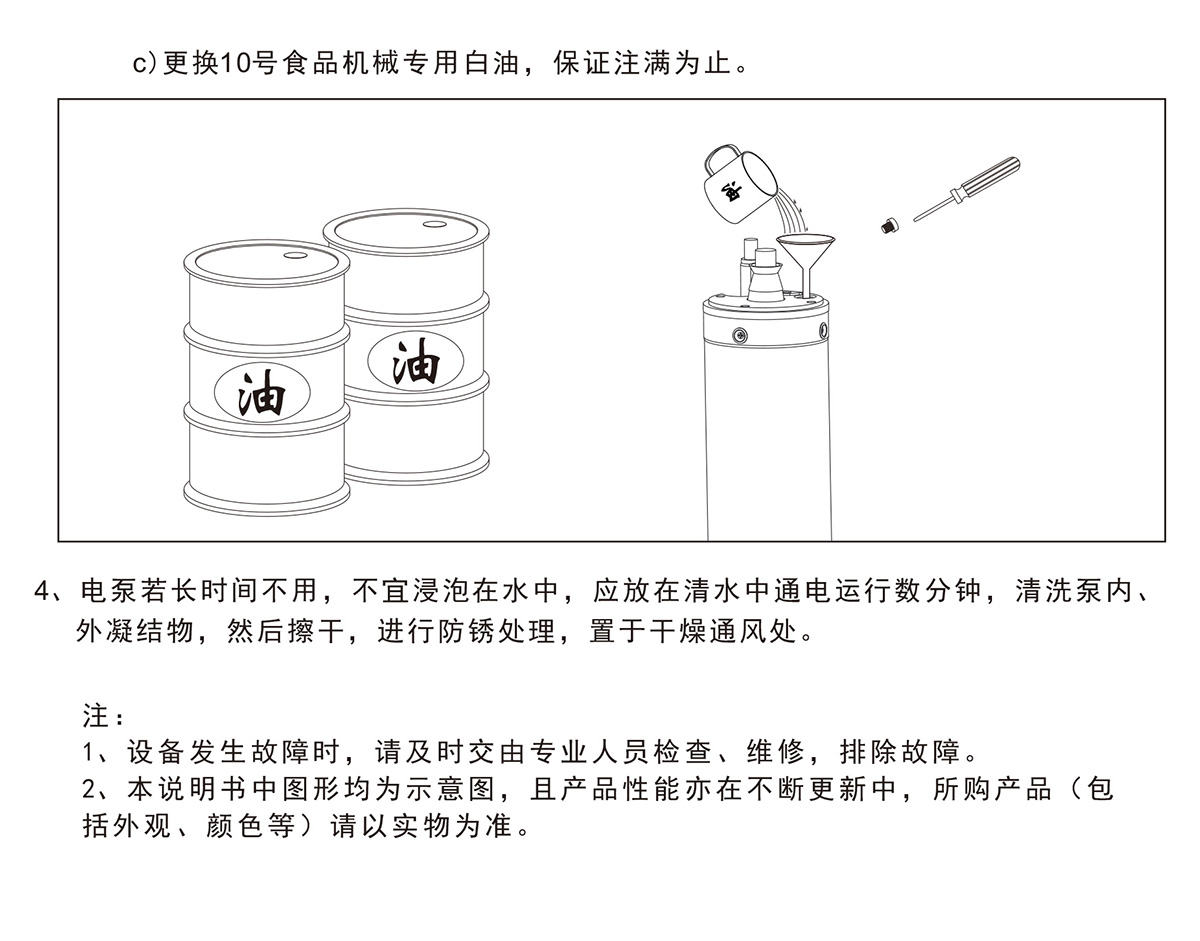 c)更换10号食品机械专用白油，保证注满为止。

油

油

油

4、电泵若长时间不用，不宜浸泡在水中，应放在清水中通电运行数分钟，清洗泵内、外凝结物，然后擦干，进行防锈处理，置于干燥通风处。

注：
1、设备发生故障时，请及时交由专业人员检查、维修，排除故障。
2、本说明书中图形均为示意图，且产品性能亦在不断更新中，所购产品（包括外观、颜色等）请以实物为准。